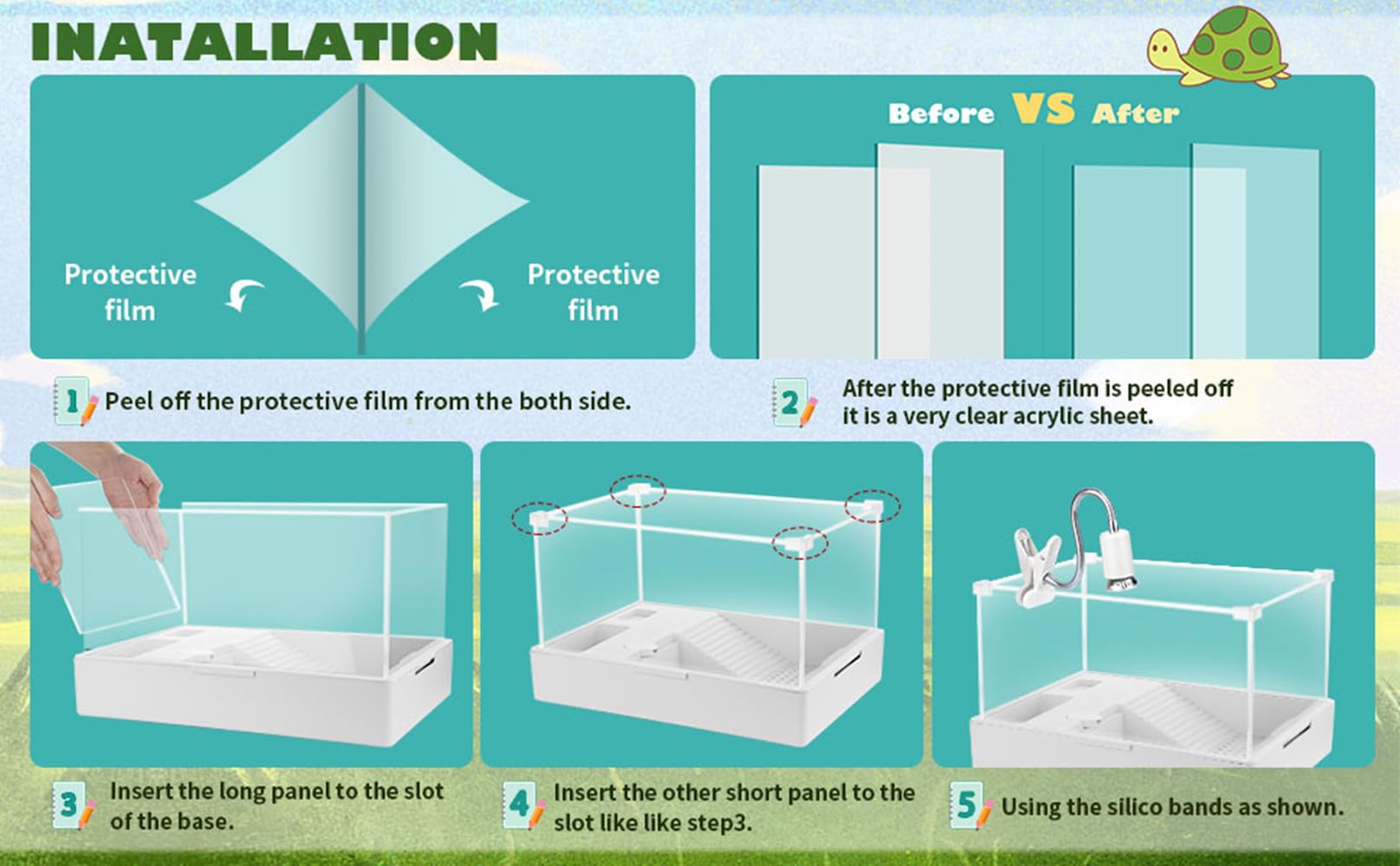 INATALLATION

Protective film

Protective film

Before VS After

1 Peel off the protective film from the both side.

2 After the protective film is peeled off it is a very clear acrylic sheet.

3 Insert the long panel to the slot of the base.

4 Insert the other short panel to the slot like like step3.

5 Using the silico bands as shown.