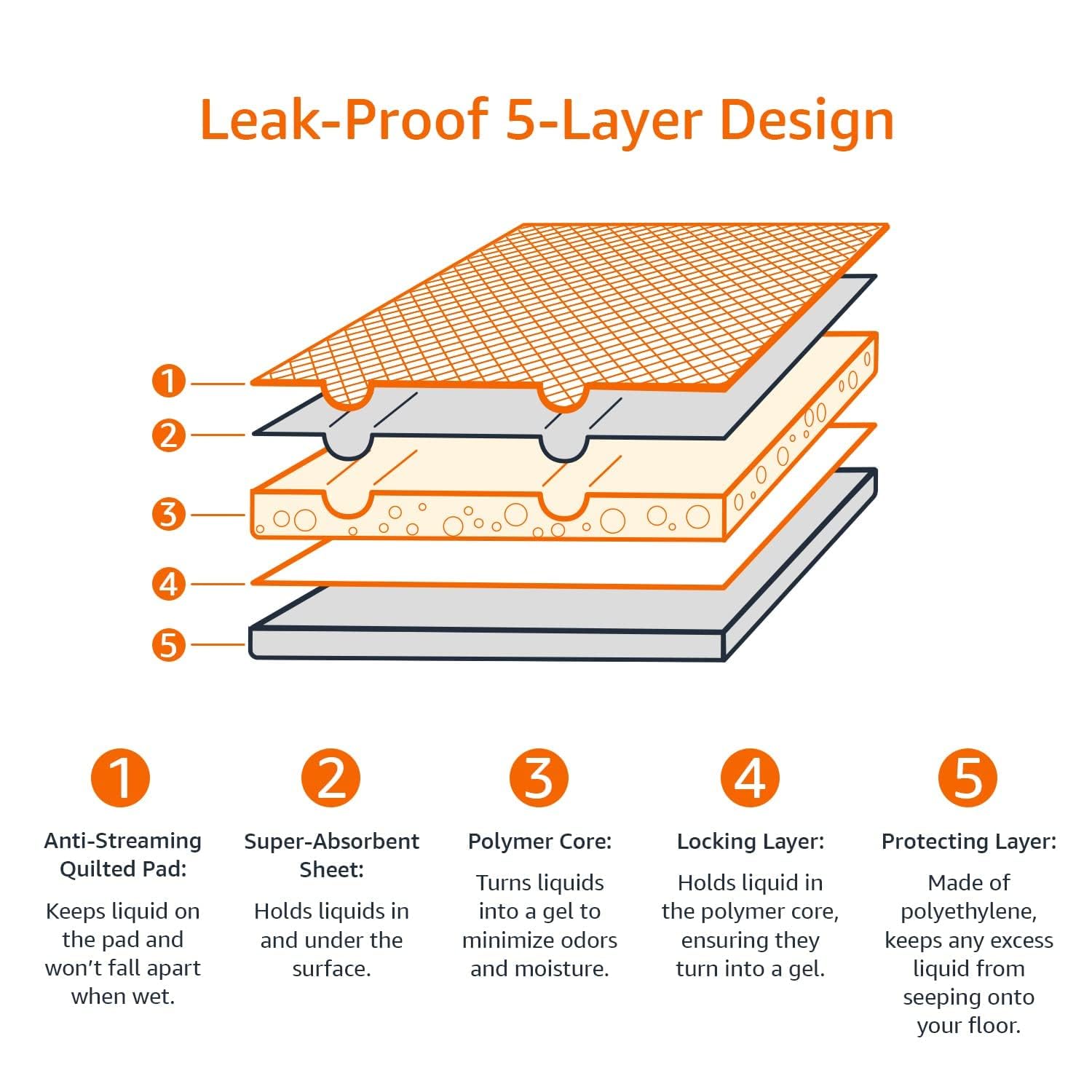 Leak-Proof 5-Layer Design

1
2
3
4
5

1
Anti-Streaming Quilted Pad:
Keeps liquid on the pad and won't fall apart when wet.

2
Super-Absorbent Sheet:
Holds liquids in and under the surface.

3
Polymer Core:
Turns liquids into a gel to minimize odors and moisture.

4
Locking Layer:
Holds liquid in the polymer core, ensuring they turn into a gel.

5
Protecting Layer:
Made of polyethylene, keeps any excess liquid from seeping onto your floor.