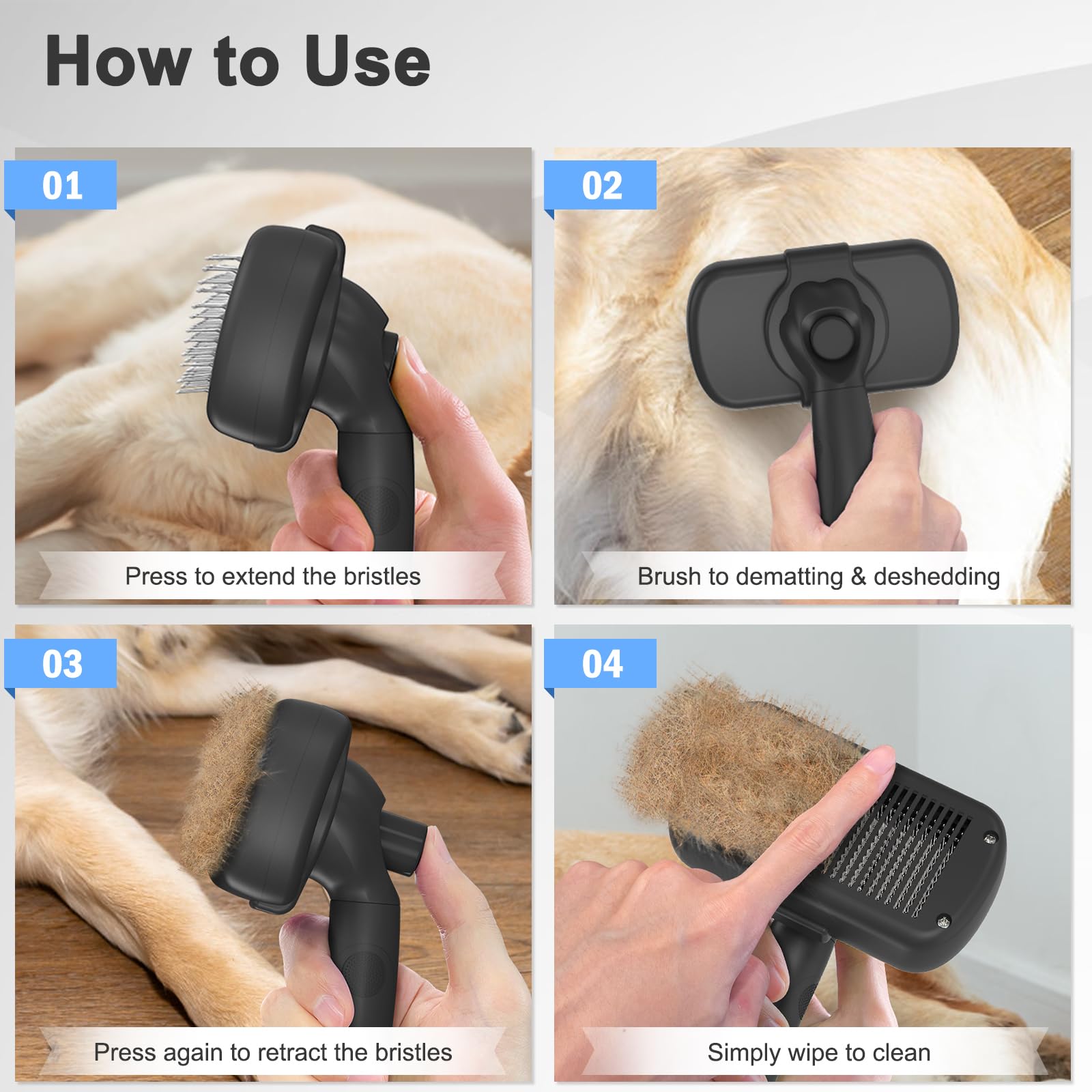 How to Use

01

Press to extend the bristles

02

Brush to dematting & deshedding

03

Press again to retract the bristles

04

Simply wipe to clean