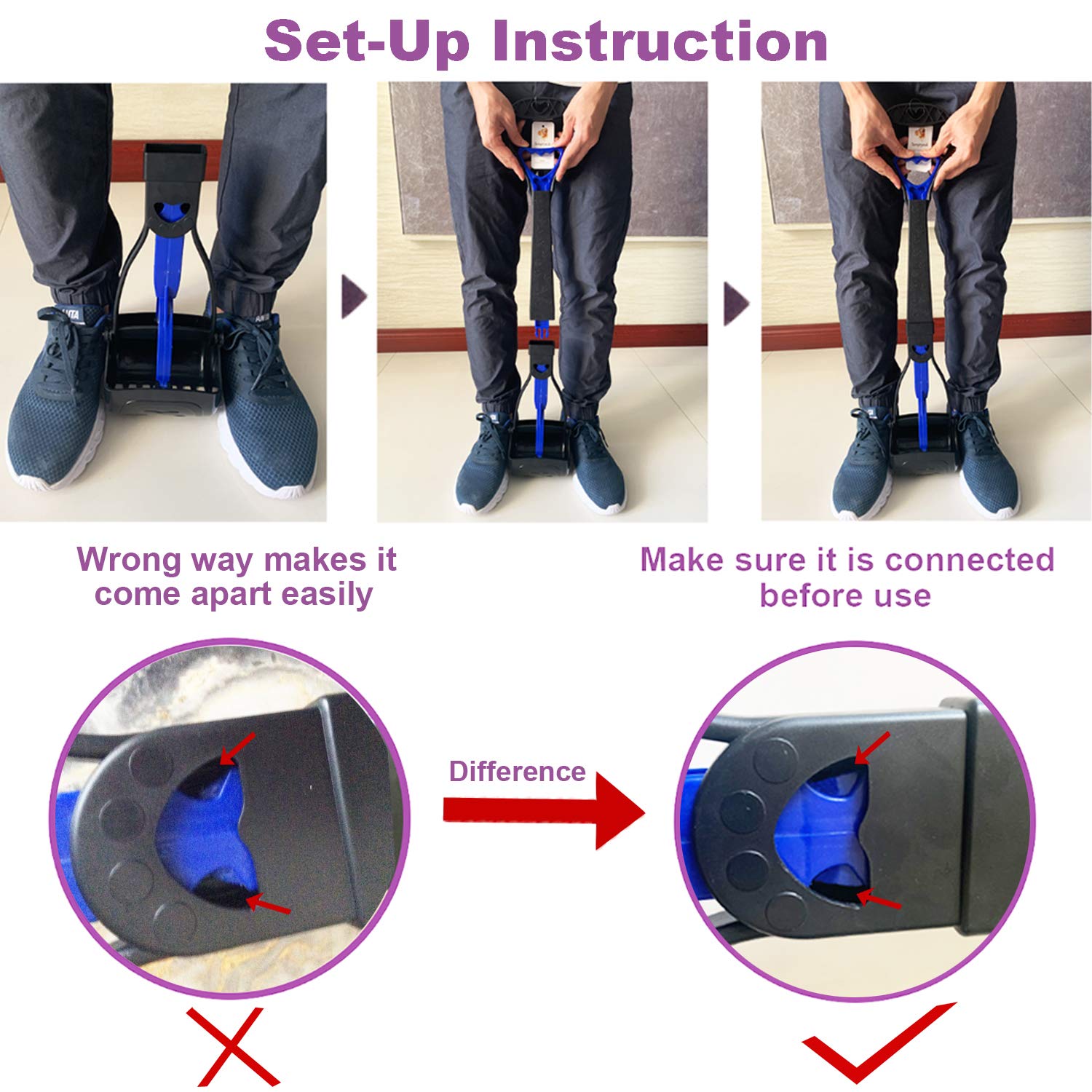 Set-Up Instruction

Wrong way makes it come apart easily

Make sure it is connected before use

Difference