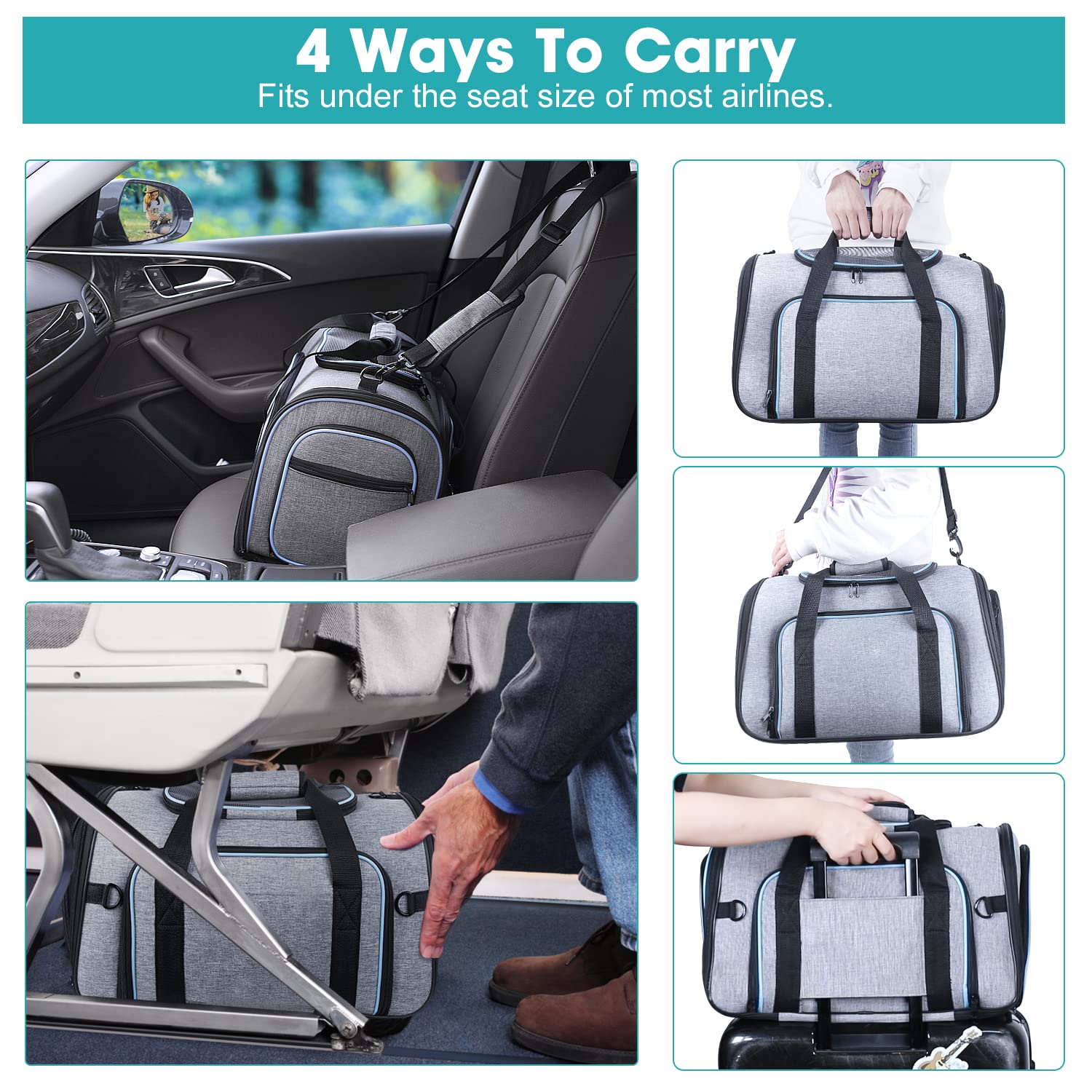 4 Ways To Carry
Fits under the seat size of most airlines.