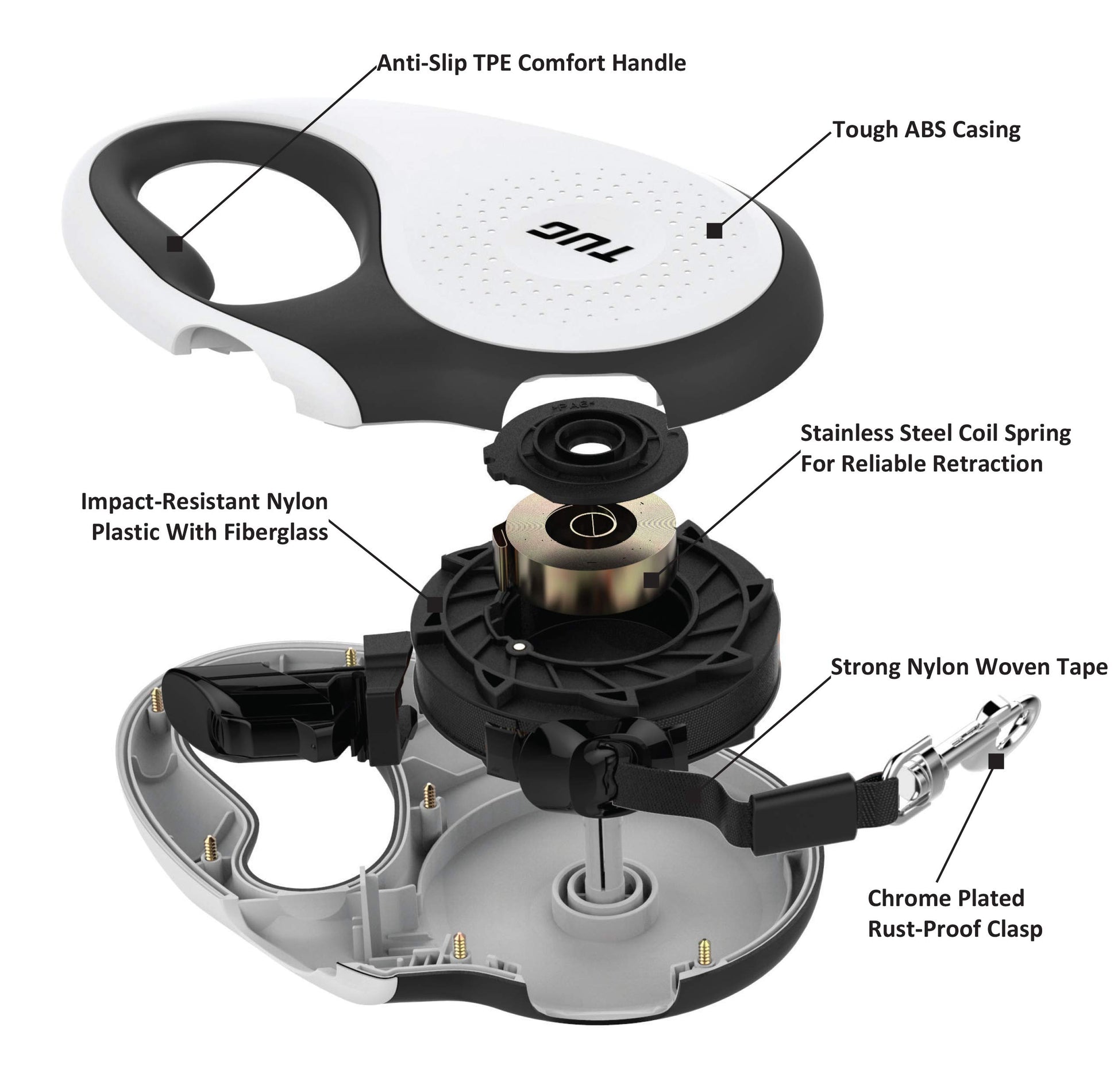 Anti-Slip TPE Comfort Handle

Tough ABS Casing

TUG

>PA6<

Stainless Steel Coil Spring For Reliable Retraction

Impact-Resistant Nylon Plastic With Fiberglass

Strong Nylon Woven Tape

Chrome Plated Rust-Proof Clasp