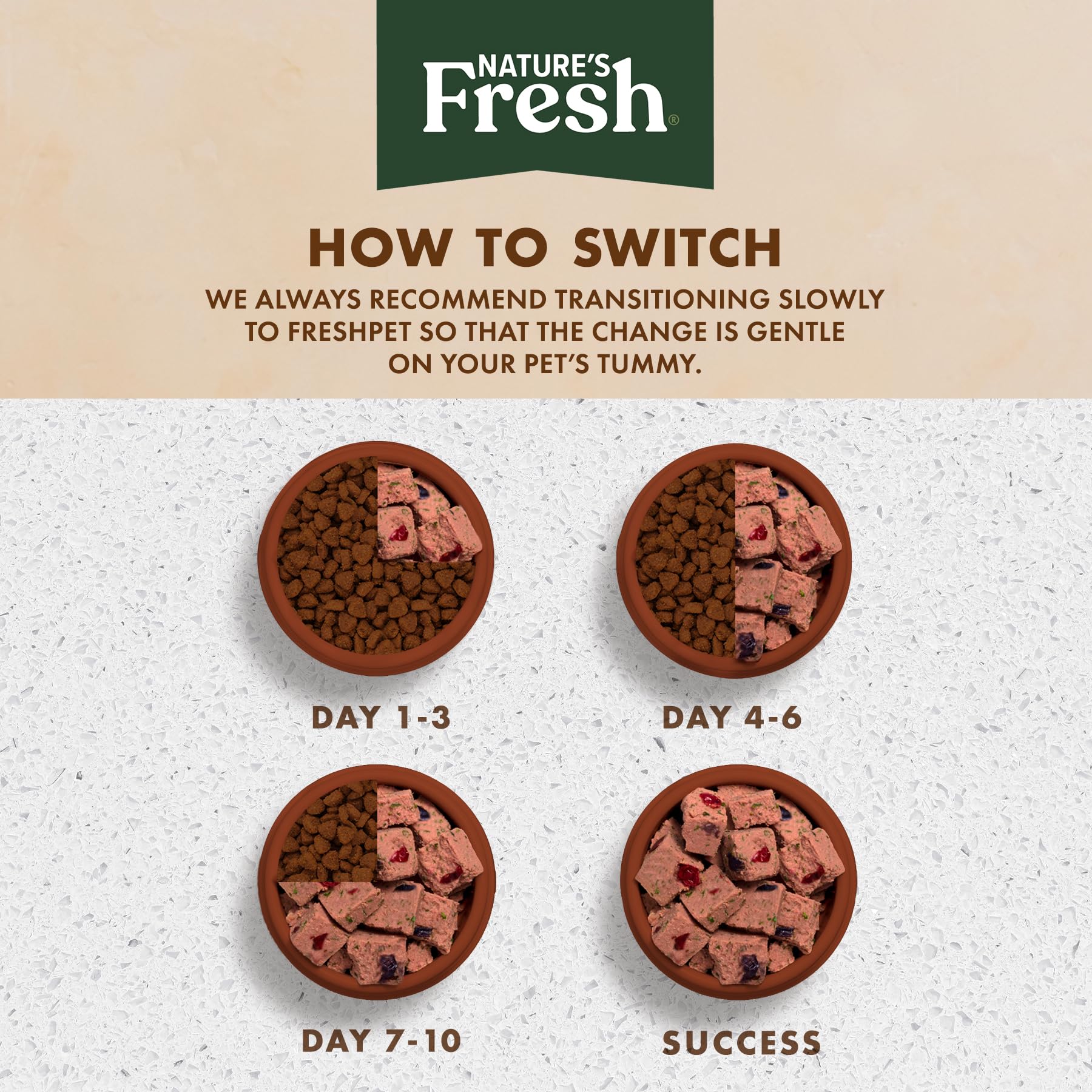 NATURE'S Fresh®

HOW TO SWITCH

WE ALWAYS RECOMMEND TRANSITIONING SLOWLY TO FRESHPET SO THAT THE CHANGE IS GENTLE ON YOUR PET'S TUMMY.

DAY 1-3

DAY 4-6

DAY 7-10

SUCCESS